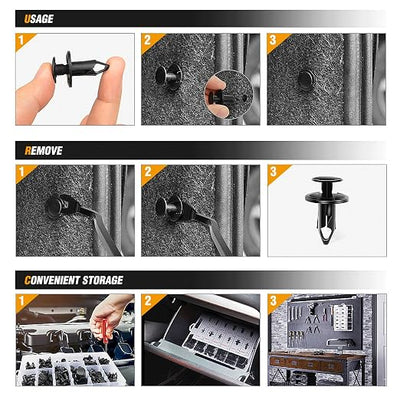 USAGE

1

2

3

REMOVE

1

2

3

CONVENIENT STORAGE

1

2

3