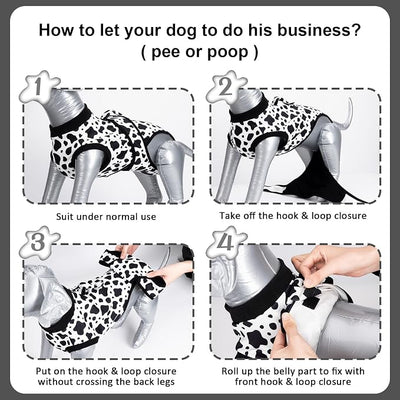 How to let your dog to do his business?
( pee or poop )

1

Suit under normal use

2

Take off the hook & loop closure

3

Put on the hook & loop closure without crossing the back legs

4

Roll up the belly part to fix with front hook & loop closure