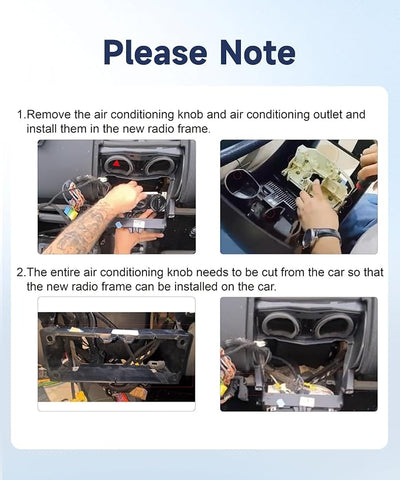 Please Note

1.Remove the air conditioning knob and air conditioning outlet and install them in the new radio frame.

2.The entire air conditioning knob needs to be cut from the car so that the new radio frame can be installed on the car.