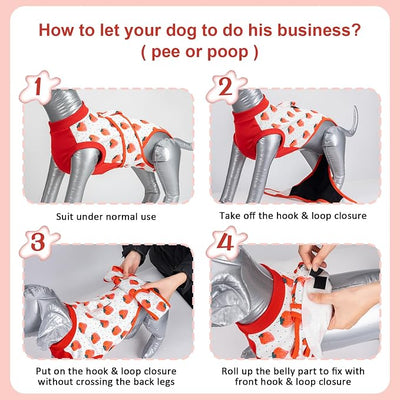 How to let your dog to do his business?
( pee or poop )

1

Suit under normal use

2

Take off the hook & loop closure

3

Put on the hook & loop closure without crossing the back legs

4

Roll up the belly part to fix with front hook & loop closure